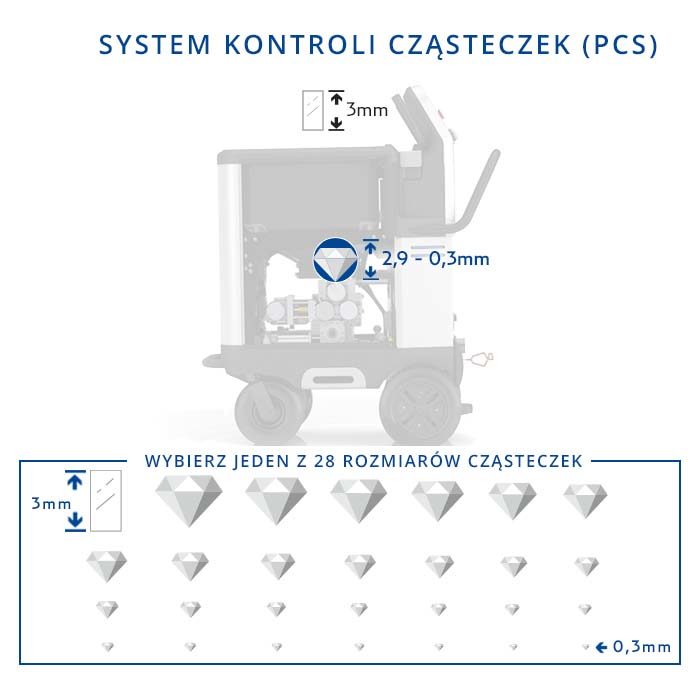 SYSTEM KONTROLI CZĄSTECZEK (PCS)

3mm

2,9 - 0,3mm

WYBIERZ JEDEN Z 28 ROZMIARÓW CZĄSTECZEK

3mm

0,3mm