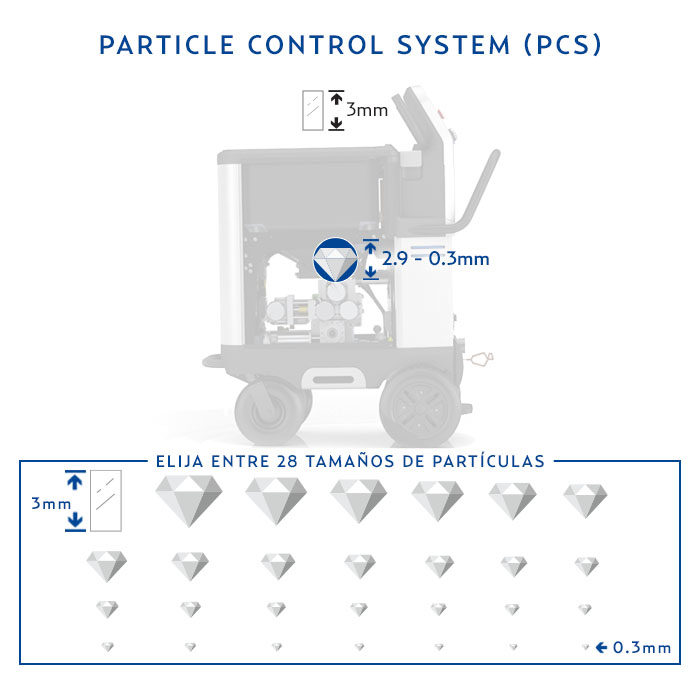 PARTICLE CONTROL SYSTEM (PCS)

3mm

2.9 - 0.3mm

ELIJA ENTRE 28 TAMAÑOS DE PARTÍCULAS

3mm

0.3mm