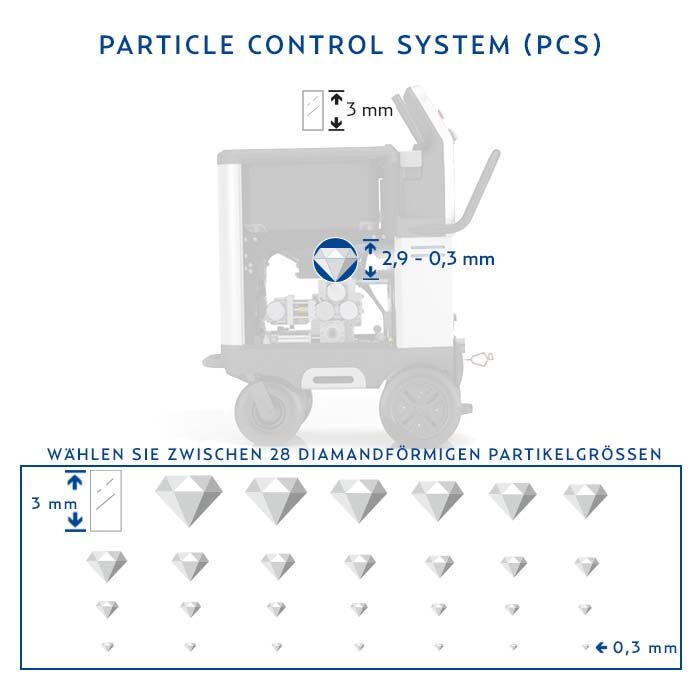 PARTICLE CONTROL SYSTEM (PCS)

3 mm

2,9 - 0,3 mm

WÄHLEN SIE ZWISCHEN 28 DIAMANDFÖRMIGEN PARTIKELGRÖSSEN

3 mm

0,3 mm