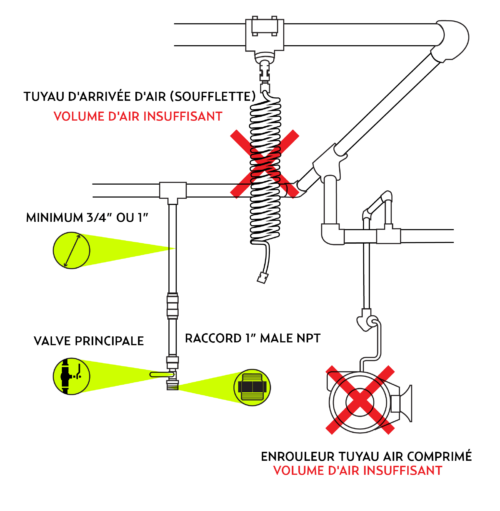 TUYAU D'ARRIVÉE D'AIR (SOUFFLETTE)
VOLUME D'AIR INSUFFISANT

MINIMUM 3/4" OU 1"

VALVE PRINCIPALE

RACCORD 1" MALE NPT

ENROULEUR TUYAU AIR COMPRIMÉ
VOLUME D'AIR INSUFFISANT